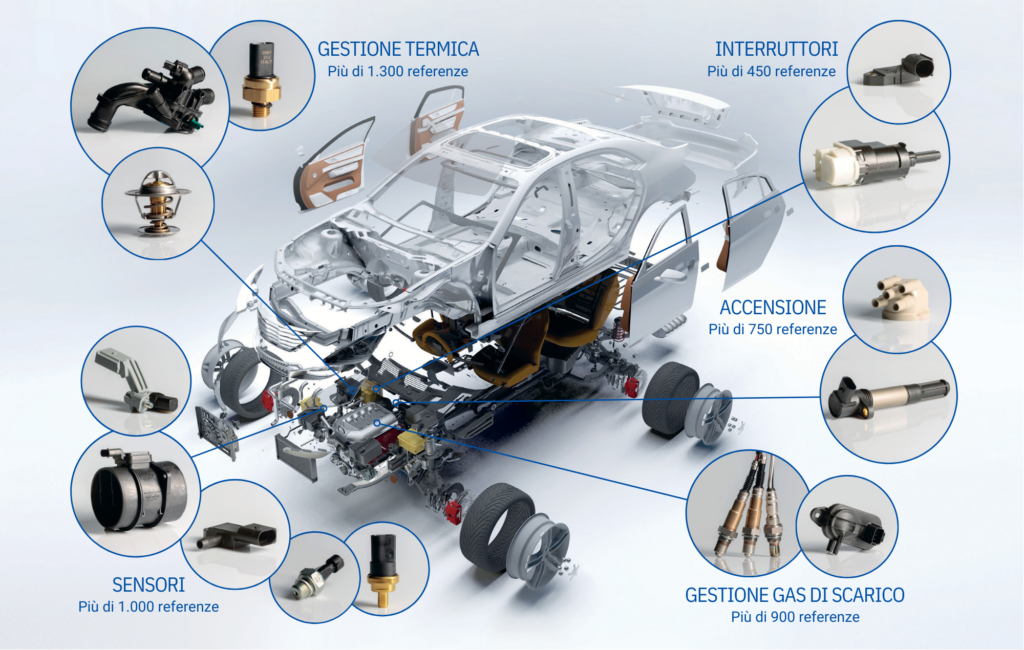 GESTIONE TERMICA
Più di 1.300 referenze

INTERRUTTORI
Più di 450 referenze

ACCENSIONE
Più di 750 referenze

SENSORI
Più di 1.000 referenze

GESTIONE GAS DI SCARICO
Più di 900 referenze